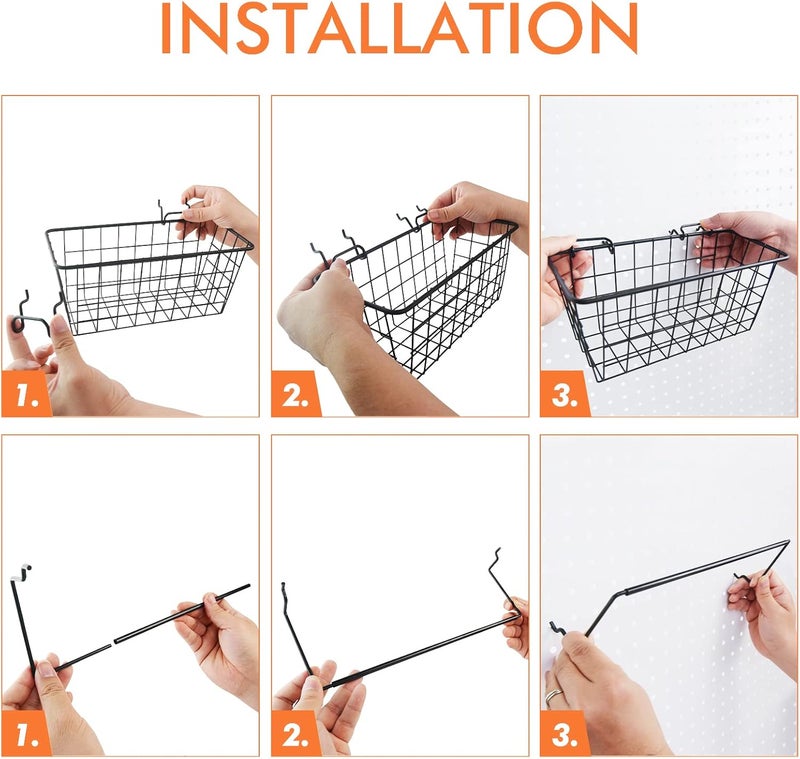 INSTALLATION

1.

2.

3.

1.

2.

3.